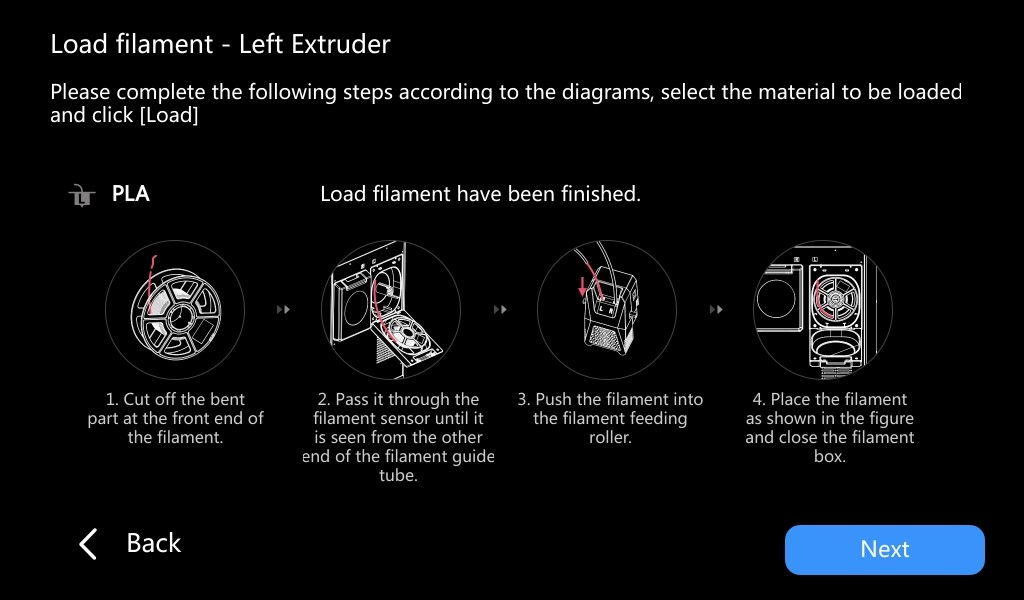 Load filament - Left Extruder

Please complete the following steps according to the diagrams, select the material to be loaded and click [Load]

PLA

Load filament have been finished.

1. Cut off the bent part at the front end of the filament.

2. Pass it through the filament sensor until it is seen from the other end of the filament guide tube.

3. Push the filament into the filament feeding roller.

4. Place the filament as shown in the figure and close the filament box.

Back

Next