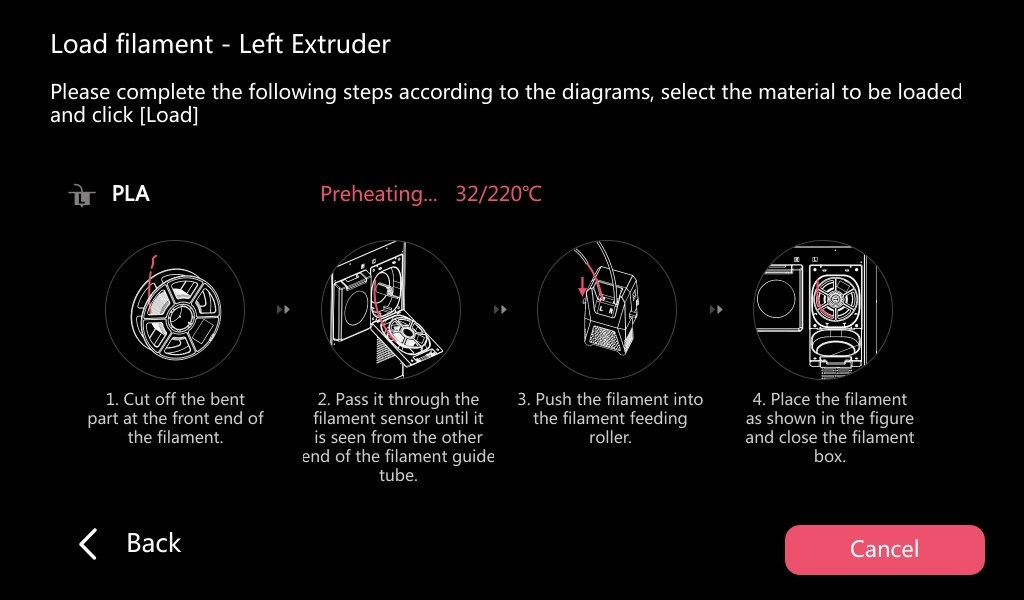 Load filament - Left Extruder

Please complete the following steps according to the diagrams, select the material to be loaded and click [Load]

PLA

Preheating... 32/220℃

1. Cut off the bent part at the front end of the filament.

2. Pass it through the filament sensor until it is seen from the other end of the filament guide tube.

3. Push the filament into the filament feeding roller.

4. Place the filament as shown in the figure and close the filament box.

Back

Cancel